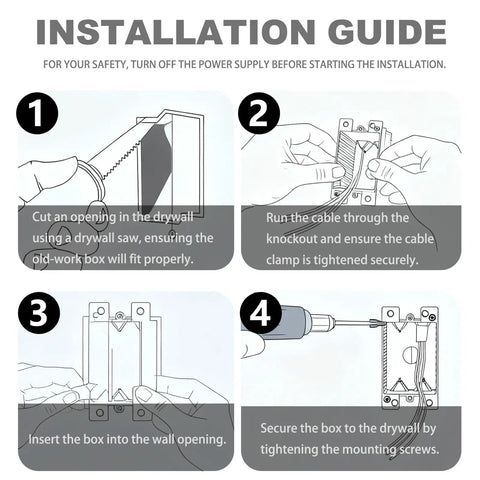 INSTALLATION GUIDE

FOR YOUR SAFETY, TURN OFF THE POWER SUPPLY BEFORE STARTING THE INSTALLATION.

1

Cut an opening in the drywall using a drywall saw, ensuring the old-work box will fit properly.

2

Run the cable through the knockout and ensure the cable clamp is tightened securely.

3

Insert the box into the wall opening.

4

Secure the box to the drywall by tightening the mounting screws.