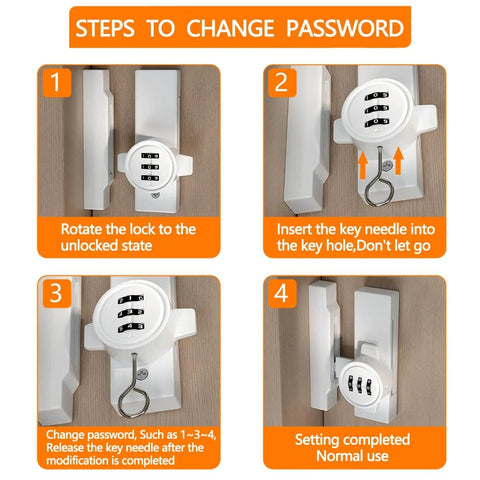 STEPS TO CHANGE PASSWORD

1

Rotate the lock to the unlocked state

2

Insert the key needle into the key hole,Don't let go

3

Change password, Such as 1~3~4, Release the key needle after the modification is completed

4

Setting completed
Normal use