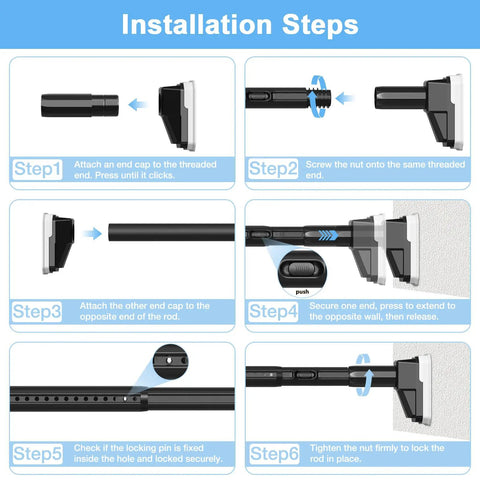 Installation Steps

Step1 Attach an end cap to the threaded end. Press until it clicks.

Step2 Screw the nut onto the same threaded end.

Step3 Attach the other end cap to the opposite end of the rod.

push

Step4 Secure one end, press to extend to the opposite wall, then release.

Step5 Check if the locking pin is fixed inside the hole and locked securely.

Step6 Tighten the nut firmly to lock the rod in place.