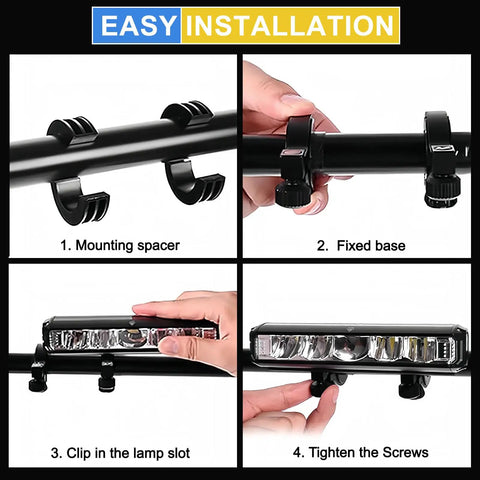 EASY INSTALLATION

1. Mounting spacer

2. Fixed base

3. Clip in the lamp slot

4. Tighten the Screws