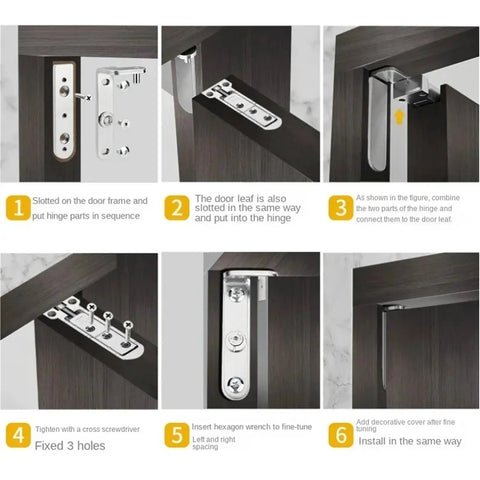 1 Slotted on the door frame and put hinge parts in sequence

2 The door leaf is also slotted in the same way and put into the hinge

3 As shown in the figure, combine the two parts of the hinge and connect them to the door leaf.

4 Tighten with a cross screwdriver
Fixed 3 holes

5 Insert hexagon wrench to fine-tune
Left and right spacing

6 Add decorative cover after fine tuning
Install in the same way