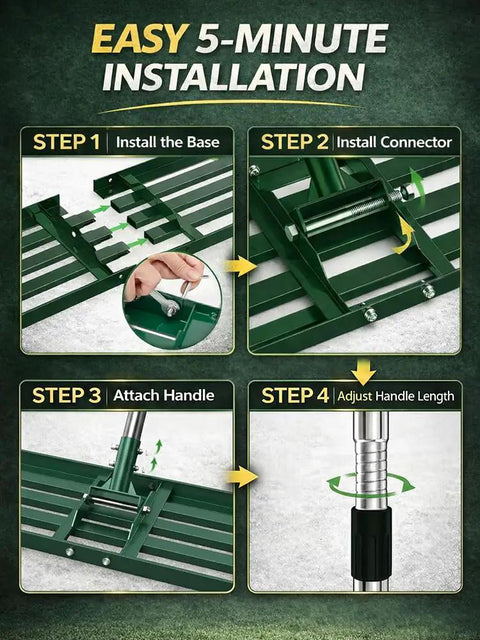 EASY 5-MINUTE INSTALLATION

STEP 1 | Install the Base

STEP 2 | Install Connector

STEP 3 | Attach Handle

STEP 4 | Adjust Handle Length