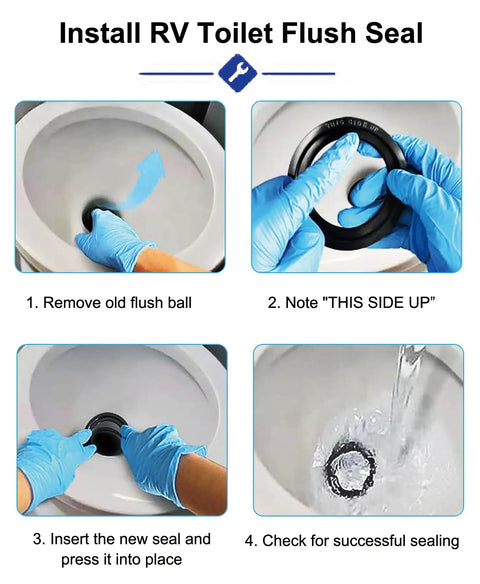 Install RV Toilet Flush Seal

THIS SIDE UP

1. Remove old flush ball

2. Note "THIS SIDE UP"

3. Insert the new seal and press it into place

4. Check for successful sealing