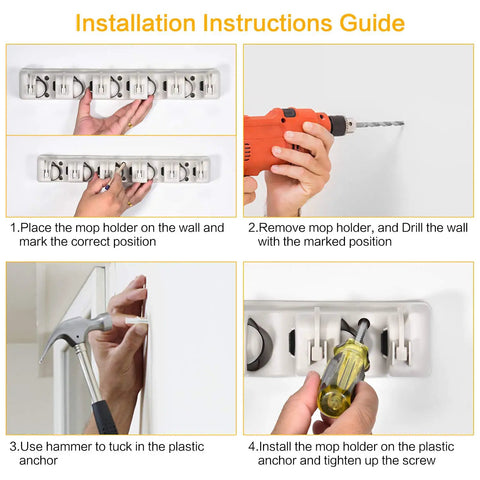 Installation Instructions Guide

1.Place the mop holder on the wall and mark the correct position

2.Remove mop holder, and Drill the wall with the marked position

3.Use hammer to tuck in the plastic anchor

4.Install the mop holder on the plastic anchor and tighten up the screw