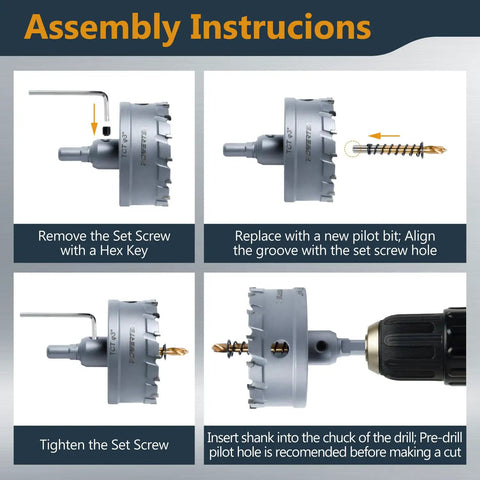 Assembly Instrucions

TCT φ3" POWERTEC

Remove the Set Screw with a Hex Key

TCT φ3" POWERTEC

Replace with a new pilot bit; Align the groove with the set screw hole

TCT φ3" POWERTEC

Tighten the Set Screw

Insert shank into the chuck of the drill; Pre-drill pilot hole is recomended before making a cut