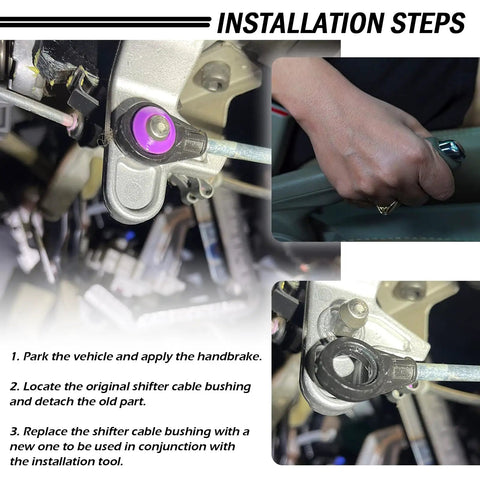 INSTALLATION STEPS

1. Park the vehicle and apply the handbrake.

2. Locate the original shifter cable bushing and detach the old part.

3. Replace the shifter cable bushing with a new one to be used in conjunction with the installation tool.