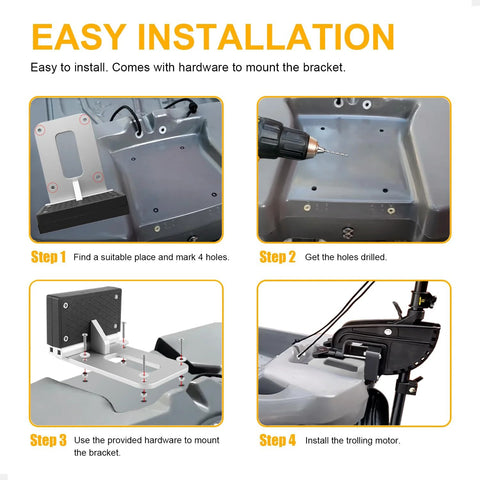 EASY INSTALLATION

Easy to install. Comes with hardware to mount the bracket.

Step 1 Find a suitable place and mark 4 holes.

Step 2 Get the holes drilled.

Step 3 Use the provided hardware to mount the bracket.

Step 4 Install the trolling motor.