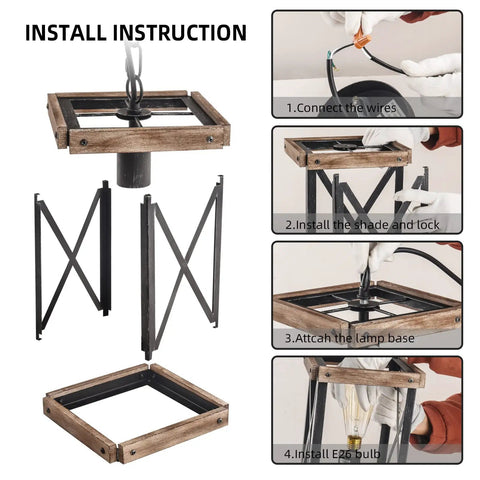 INSTALL INSTRUCTION

1.Connect the wires

2.Install the shade and lock

3.Attcah the lamp base

4.Install E26 bulb