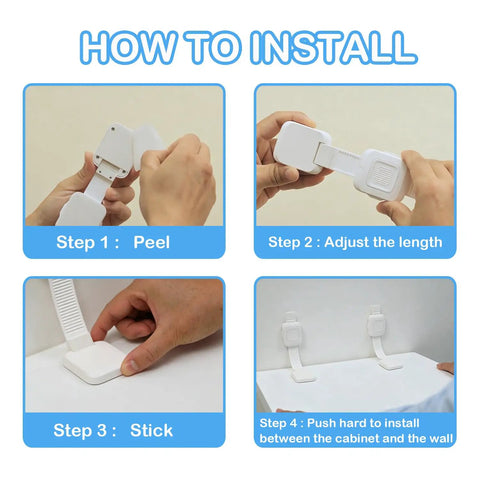 HOW TO INSTALL

Step 1 : Peel

Step 2 : Adjust the length

Step 3 : Stick

Step 4 : Push hard to install between the cabinet and the wall