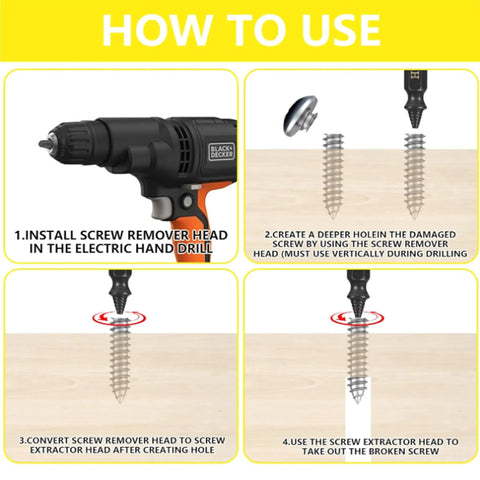 HOW TO USE

BLACK+DECKER

1.INSTALL SCREW REMOVER HEAD IN THE ELECTRIC HAND DRILL

2.CREATE A DEEPER HOLEIN THE DAMAGED SCREW BY USING THE SCREW REMOVER HEAD (MUST USE VERTICALLY DURING DRILLING

3.CONVERT SCREW REMOVER HEAD TO SCREW EXTRACTOR HEAD AFTER CREATING HOLE

4.USE THE SCREW EXTRACTOR HEAD TO TAKE OUT THE BROKEN SCREW