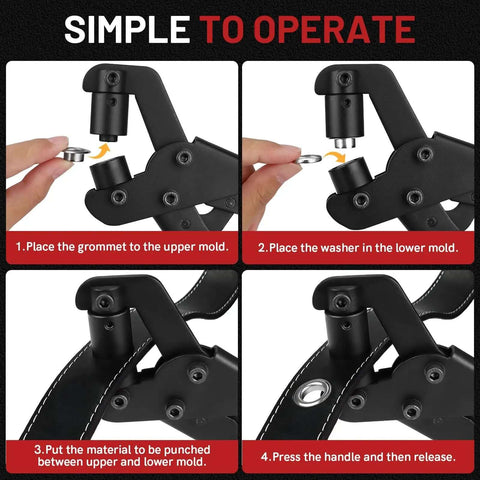 SIMPLE TO OPERATE

1.Place the grommet to the upper mold.

2.Place the washer in the lower mold.

3.Put the material to be punched between upper and lower mold.

4.Press the handle and then release.