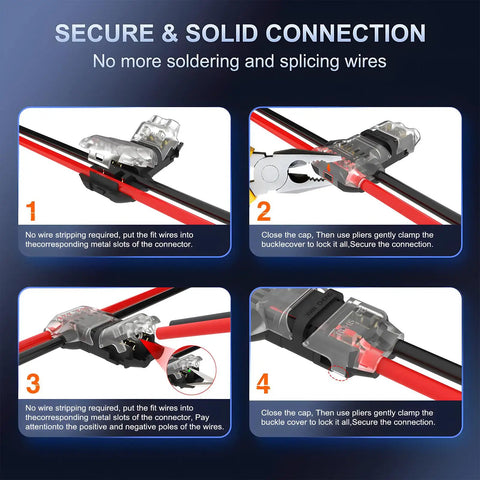 SECURE & SOLID CONNECTION

No more soldering and splicing wires

1

No wire stripping required, put the fit wires into thecorresponding metal slots of the connector.

2

Close the cap, Then use pliers gently clamp the bucklecover to lock it all,Secure the connection.

3

No wire stripping required, put the fit wires into thecorresponding metal slots of the connector, Pay attentionto the positive and negative poles of the wires.

4

Close the cap, Then use pliers gently clamp the buckle cover to lock it all,Secure the connection.