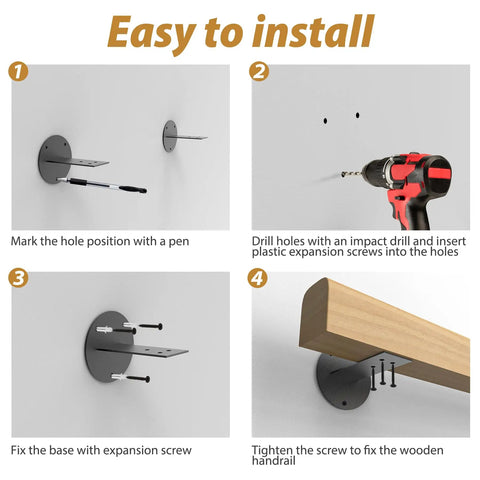 Easy to install

1

Mark the hole position with a pen

2

Drill holes with an impact drill and insert plastic expansion screws into the holes

3

Fix the base with expansion screw

4

Tighten the screw to fix the wooden handrail