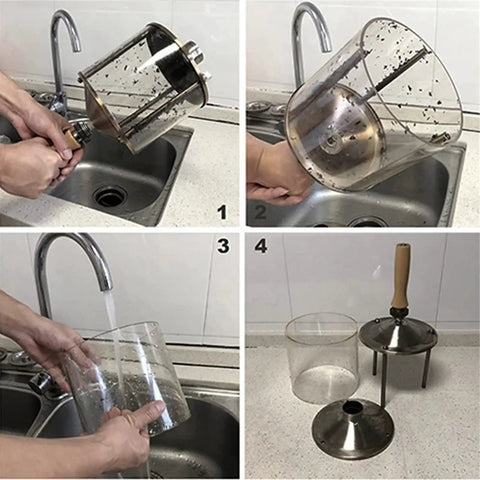 1

2

3

4