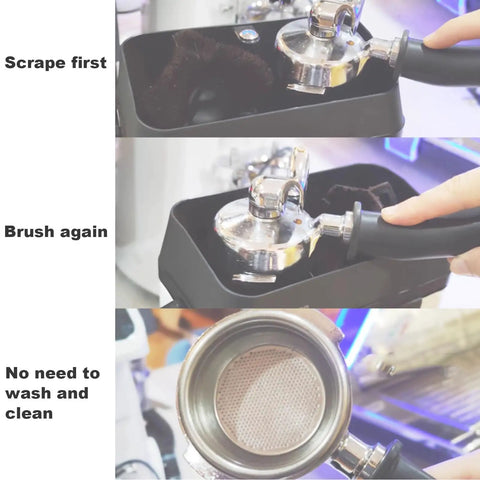 Scrape first

Brush again

No need to wash and clean