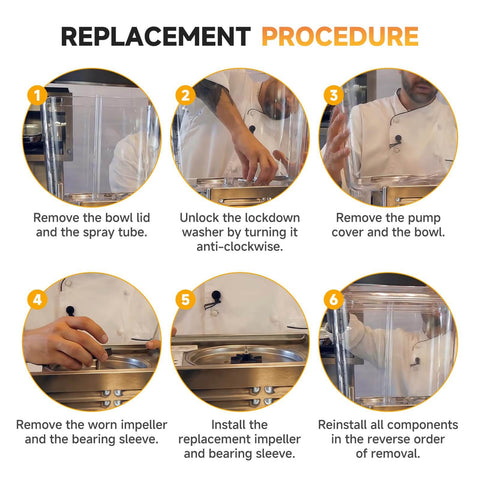 REPLACEMENT PROCEDURE

1

Remove the bowl lid and the spray tube.

2

Unlock the lockdown washer by turning it anti-clockwise.

3

Remove the pump cover and the bowl.

4

Remove the worn impeller and the bearing sleeve.

5

Install the replacement impeller and bearing sleeve.

6

Reinstall all components in the reverse order of removal.