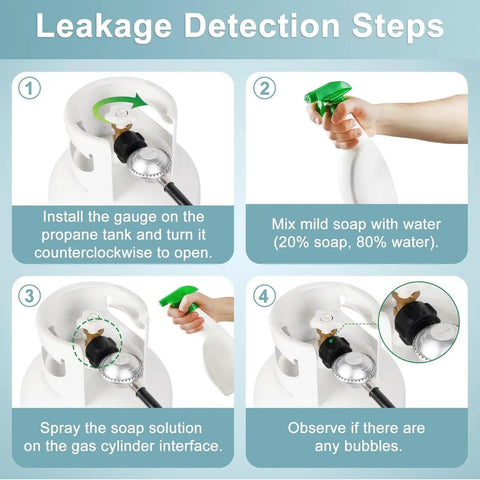 Leakage Detection Steps

1

Install the gauge on the propane tank and turn it counterclockwise to open.

2

Mix mild soap with water (20% soap, 80% water).

3

Spray the soap solution on the gas cylinder interface.

4

Observe if there are any bubbles.