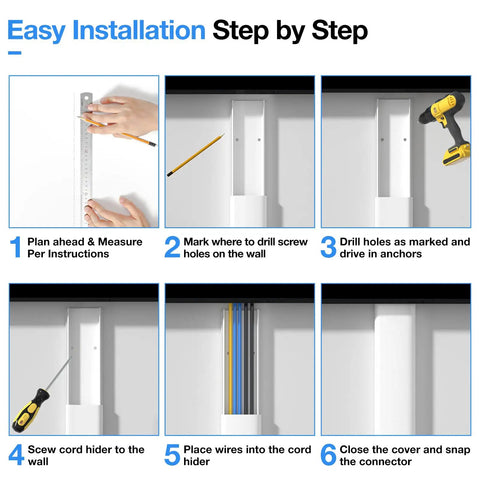 Easy Installation Step by Step

1 Plan ahead & Measure Per Instructions

2 Mark where to drill screw holes on the wall

3 Drill holes as marked and drive in anchors

4 Scew cord hider to the wall

5 Place wires into the cord hider

6 Close the cover and snap the connector