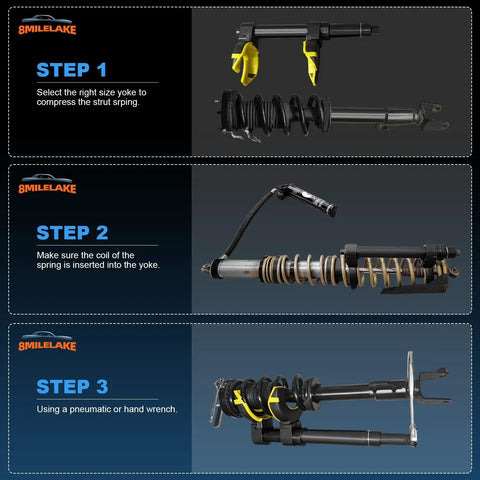 8MILELAKE

STEP 1

Select the right size yoke to compress the strut srping.

8MILELAKE

STEP 2

Make sure the coil of the spring is inserted into the yoke.

8MILELAKE

STEP 3

Using a pneumatic or hand wrench.