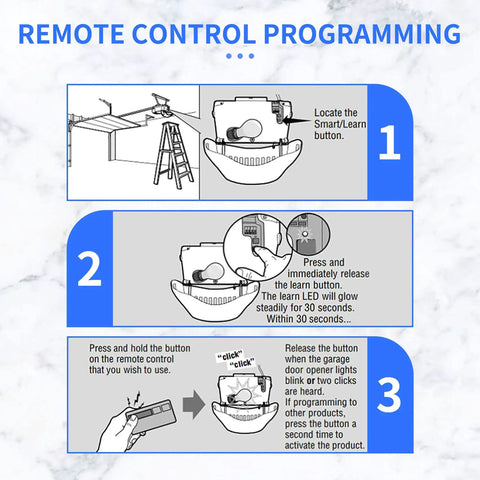 REMOTE CONTROL PROGRAMMING

Locate the Smart/Learn button.

1

2

Press and immediately release the learn button. The learn LED will glow steadily for 30 seconds. Within 30 seconds...

Press and hold the button on the remote control that you wish to use.

"click" "click"

Release the button when the garage door opener lights blink or two clicks are heard. If programming to other products, press the button a second time to activate the product.

3