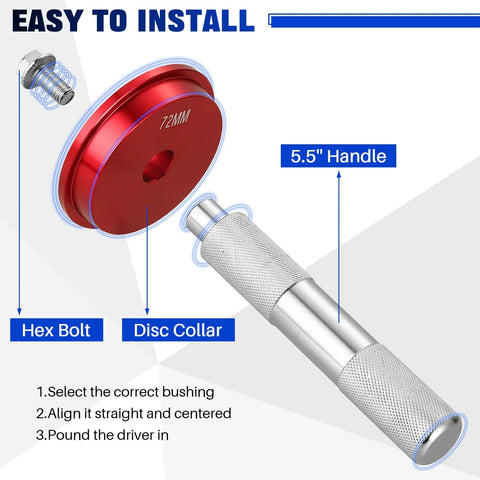 EASY TO INSTALL

72MM

5.5" Handle

Hex Bolt

Disc Collar

1.Select the correct bushing
2.Align it straight and centered
3.Pound the driver in