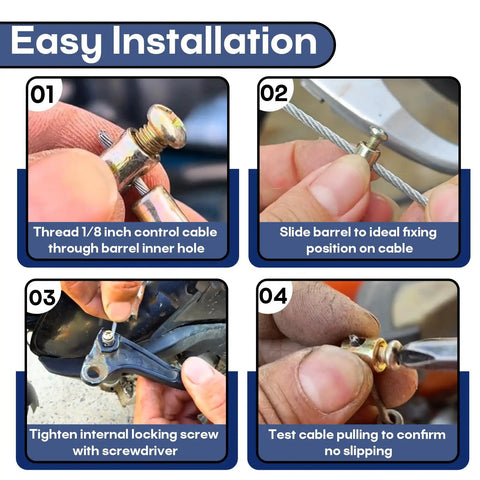 Easy Installation

01

Thread 1/8 inch control cable through barrel inner hole

02

Slide barrel to ideal fixing position on cable

03

Tighten internal locking screw with screwdriver

04

Test cable pulling to confirm no slipping