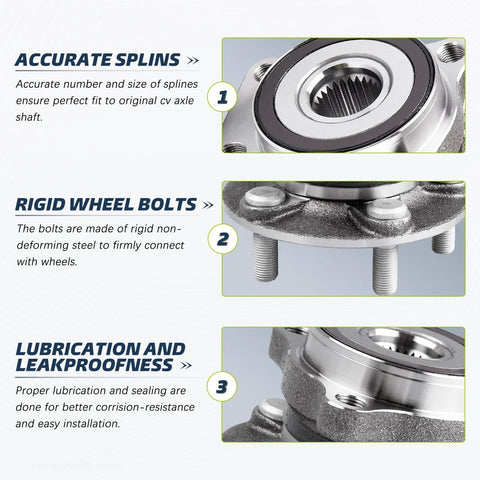 ACCURATE SPLINS »

Accurate number and size of splines ensure perfect fit to original cv axle shaft.

1

RIGID WHEEL BOLTS »

The bolts are made of rigid non-deforming steel to firmly connect with wheels.

2

LUBRICATION AND LEAKPROOFNESS »

Proper lubrication and sealing are done for better corrision-resistance and easy installation.

3