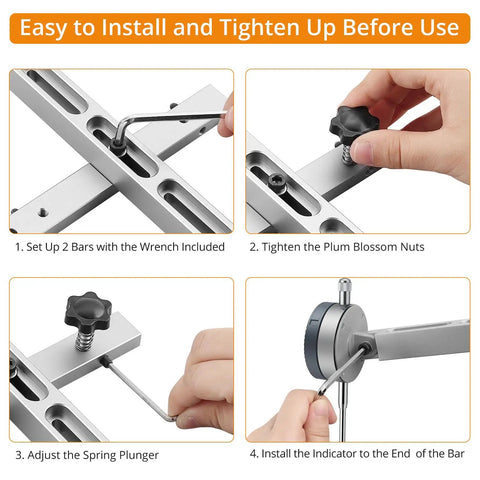 Easy to Install and Tighten Up Before Use

1. Set Up 2 Bars with the Wrench Included

2. Tighten the Plum Blossom Nuts

3. Adjust the Spring Plunger

4. Install the Indicator to the End of the Bar