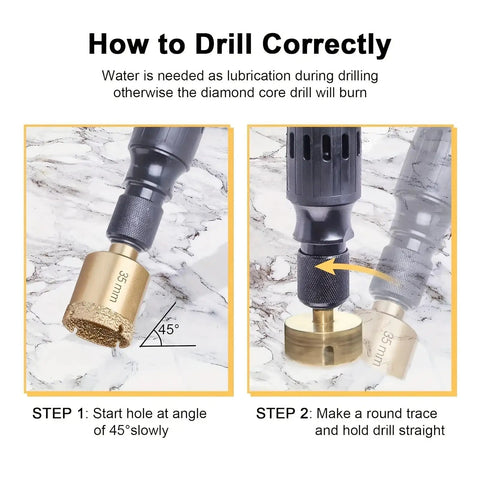 How to Drill Correctly

Water is needed as lubrication during drilling otherwise the diamond core drill will burn

35 mm

45°

35 mm

STEP 1: Start hole at angle of 45°slowly

STEP 2: Make a round trace and hold drill straight