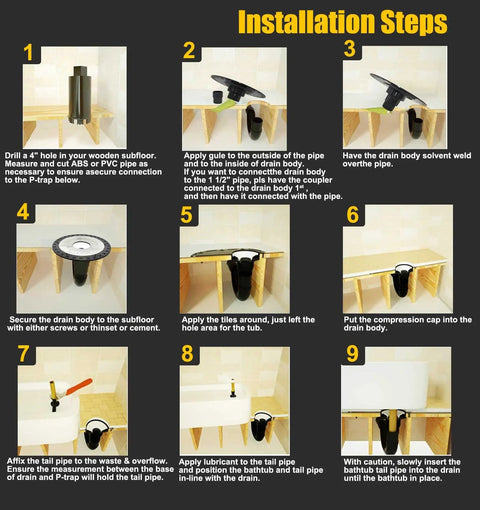 Installation Steps

1

Drill a 4" hole in your wooden subfloor. Measure and cut ABS or PVC pipe as necessary to ensure asecure connection to the P-trap below.

2

Apply gule to the outside of the pipe and to the inside of drain body. If you want to connectthe drain body to the 1 1/2" pipe, pls have the coupler connected to the drain body 1$^{st}$, and then have it connected with the pipe.

3

Have the drain body solvent weld overthe pipe.

4

Secure the drain body to the subfloor with either screws or thinset or cement.

5

Apply the tiles around, just left the hole area for the tub.

6

Put the compression cap into the drain body.

7

Affix the tail pipe to the waste & overflow. Ensure the measurement between the base of drain and P-trap will hold the tail pipe.

8

Apply lubricant to the tail pipe and position the bathtub and tail pipe in-line with the drain.

9

With caution, slowly insert the bathtub tail pipe into the drain until the bathtub in place.