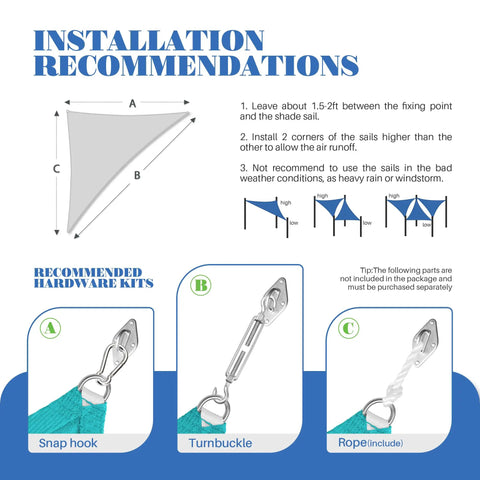 INSTALLATION RECOMMENDATIONS

A
C
B

1. Leave about 1.5-2ft between the fixing point and the shade sail.

2. Install 2 corners of the sails higher than the other to allow the air runoff.

3. Not recommend to use the sails in the bad weather conditions, as heavy rain or windstorm.

high
low
high
low
high
low

RECOMMENDED HARDWARE KITS

Tip:The following parts are not included in the package and must be purchased separately

A
Snap hook

B
Turnbuckle

C
Rope(include)