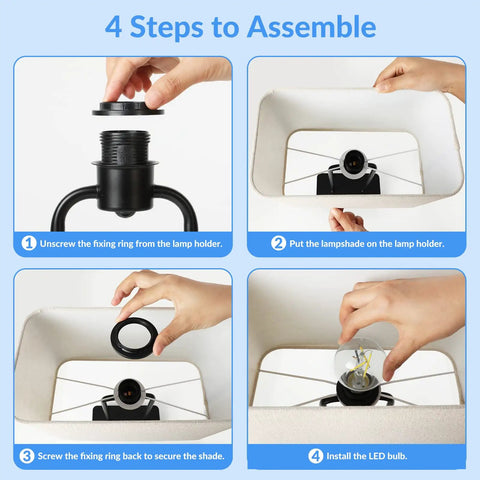 4 Steps to Assemble

1 Unscrew the fixing ring from the lamp holder.

2 Put the lampshade on the lamp holder.

3 Screw the fixing ring back to secure the shade.

4 Install the LED bulb.