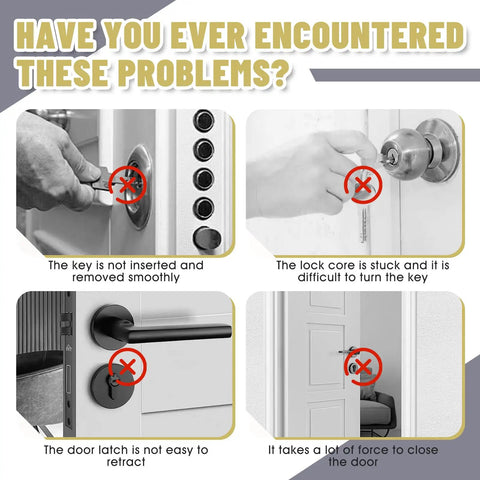 HAVE YOU EVER ENCOUNTERED THESE PROBLEMS?

The key is not inserted and removed smoothly

The lock core is stuck and it is difficult to turn the key

The door latch is not easy to retract

It takes a lot of force to close the door