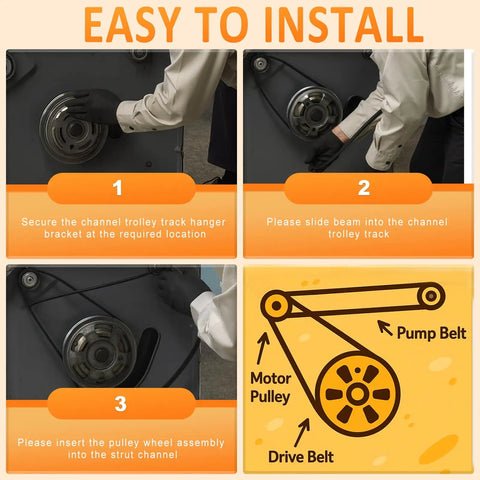 EASY TO INSTALL

1

Secure the channel trolley track hanger bracket at the required location

2

Please slide beam into the channel trolley track

3

Please insert the pulley wheel assembly into the strut channel

Pump Belt

Motor Pulley

Drive Belt