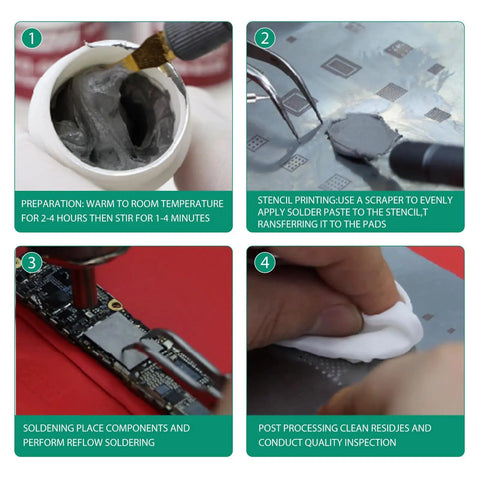 1

PREPARATION: WARM TO ROOM TEMPERATURE FOR 2-4 HOURS THEN STIR FOR 1-4 MINUTES

2

STENCIL PRINTING:USE A SCRAPER TO EVENLY APPLY SOLDER PASTE TO THE STENCIL,T RANSFERRING IT TO THE PADS

3

SOLDENING PLACE COMPONENTS AND PERFORM REFLOW SOLDERING

4

POST PROCESSING CLEAN RESIDJES AND CONDUCT QUALITY INSPECTION