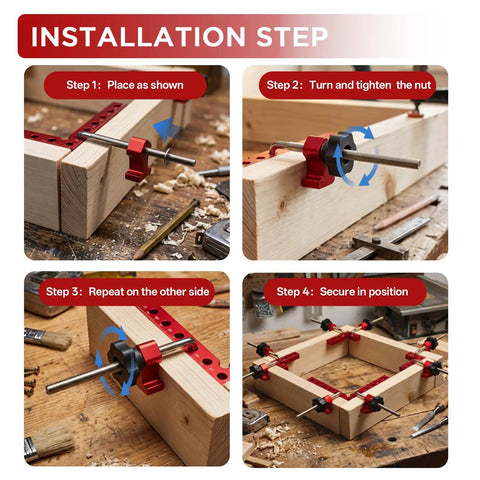 INSTALLATION STEP

Step 1: Place as shown

Step 2: Turn and tighten the nut

Step 3: Repeat on the other side

Step 4: Secure in position