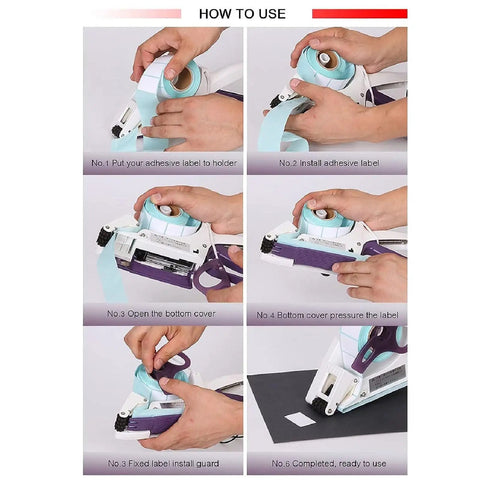 HOW TO USE

No.1 Put your adhesive label to holder

No.2 Install adhesive label

No.3 Open the bottom cover

No.4 Bottom cover pressure the label

No.3 Fixed label install guard

No.6 Completed, ready to use