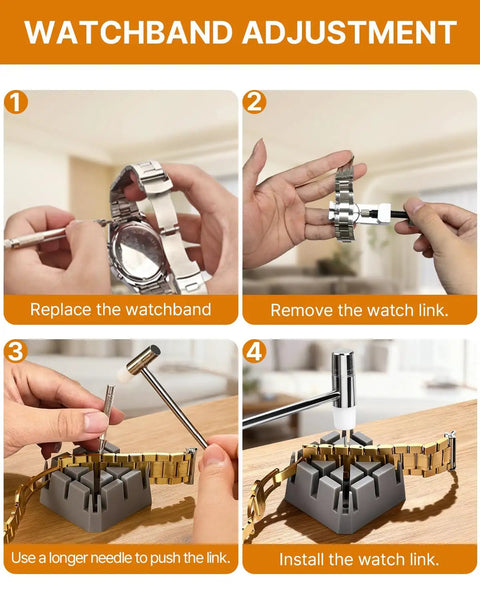 WATCHBAND ADJUSTMENT

1

Replace the watchband

2

Remove the watch link.

3

Use a longer needle to push the link.

4

Install the watch link.