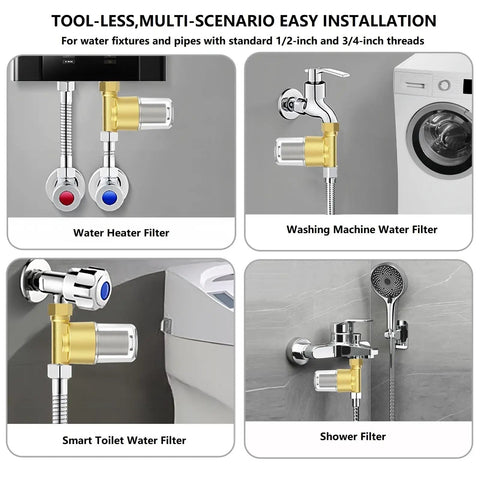 TOOL-LESS,MULTI-SCENARIO EASY INSTALLATION

For water fixtures and pipes with standard 1/2-inch and 3/4-inch threads

Water Heater Filter

Washing Machine Water Filter

Smart Toilet Water Filter

Shower Filter