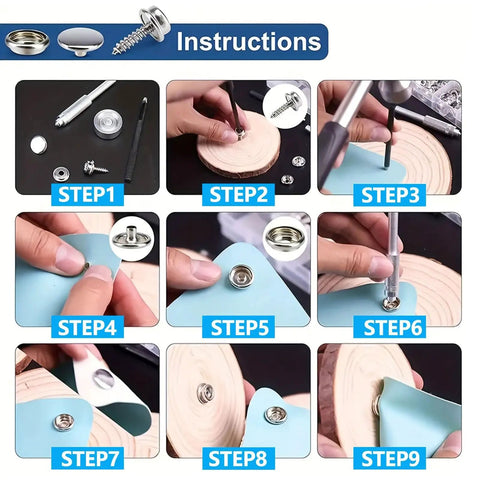 Instructions

STEP1

STEP2

STEP3

STEP4

STEP5

STEP6

STEP7

STEP8

STEP9