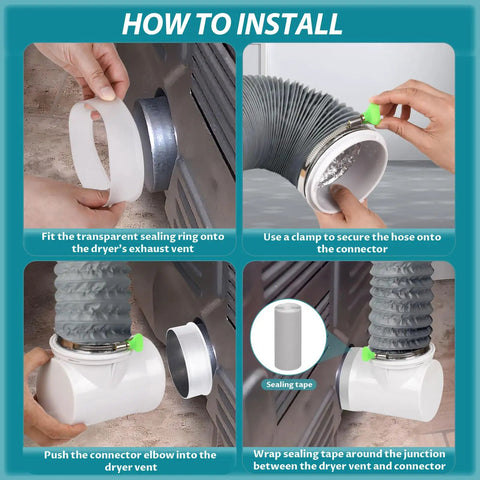 HOW TO INSTALL

Fit the transparent sealing ring onto the dryer's exhaust vent

Use a clamp to secure the hose onto the connector

Push the connector elbow into the dryer vent

Sealing tape

Wrap sealing tape around the junction between the dryer vent and connector