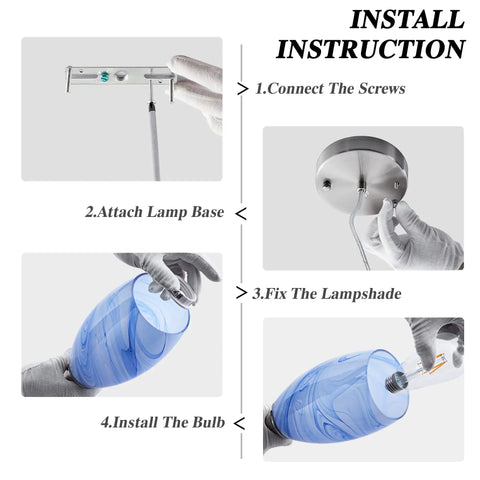 INSTALL
INSTRUCTION

> 1.Connect The Screws

2.Attach Lamp Base <

> 3.Fix The Lampshade

4.Install The Bulb <