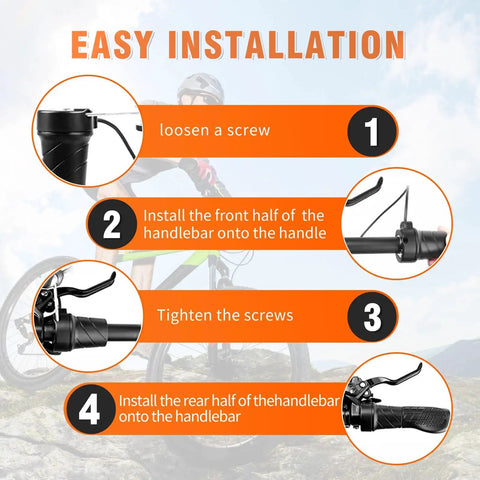 EASY INSTALLATION

loosen a screw

1

2

Install the front half of the handlebar onto the handle

Tighten the screws

3

4

Install the rear half of thehandlebar onto the handlebar