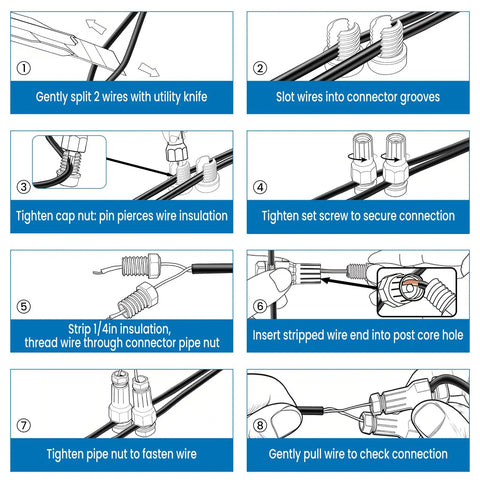 ①
Gently split 2 wires with utility knife

②
Slot wires into connector grooves

③
Tighten cap nut: pin pierces wire insulation

④
Tighten set screw to secure connection

⑤
Strip 1/4in insulation,
thread wire through connector pipe nut

⑥
Insert stripped wire end into post core hole

⑦
Tighten pipe nut to fasten wire

⑧
Gently pull wire to check connection