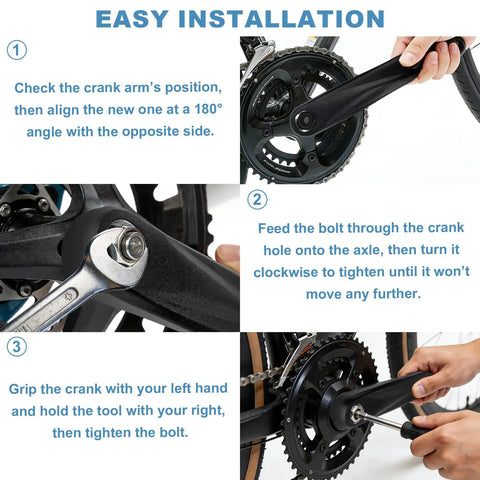 EASY INSTALLATION

1

Check the crank arm's position, then align the new one at a 180° angle with the opposite side.

2

Feed the bolt through the crank hole onto the axle, then turn it clockwise to tighten until it won't move any further.

3

Grip the crank with your left hand and hold the tool with your right, then tighten the bolt.