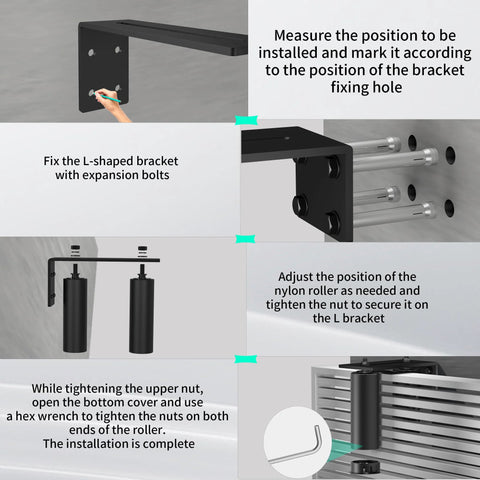 Measure the position to be installed and mark it according to the position of the bracket fixing hole

Fix the L-shaped bracket with expansion bolts

Adjust the position of the nylon roller as needed and tighten the nut to secure it on the L bracket

While tightening the upper nut, open the bottom cover and use a hex wrench to tighten the nuts on both ends of the roller.
The installation is complete