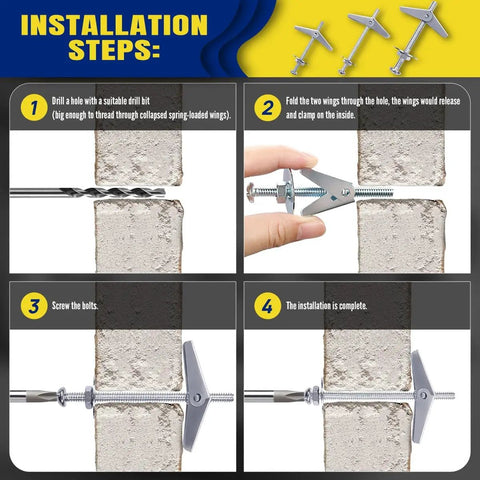 INSTALLATION STEPS:

1 Drill a hole with a suitable drill bit (big enough to thread through collapsed spring-loaded wings).

2 Fold the two wings through the hole, the wings would release and clamp on the inside.

3 Screw the bolts.

4 The installation is complete.