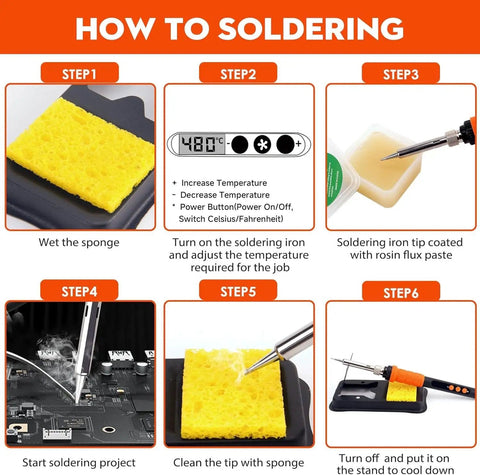 HOW TO SOLDERING

STEP1

Wet the sponge

STEP2

480°C - * +

+ Increase Temperature
- Decrease Temperature
* Power Button(Power On/Off, Switch Celsius/Fahrenheit)

Turn on the soldering iron and adjust the temperature required for the job

STEP3

Soldering iron tip coated with rosin flux paste

STEP4

Start soldering project

STEP5

Clean the tip with sponge

STEP6

Turn off and put it on the stand to cool down