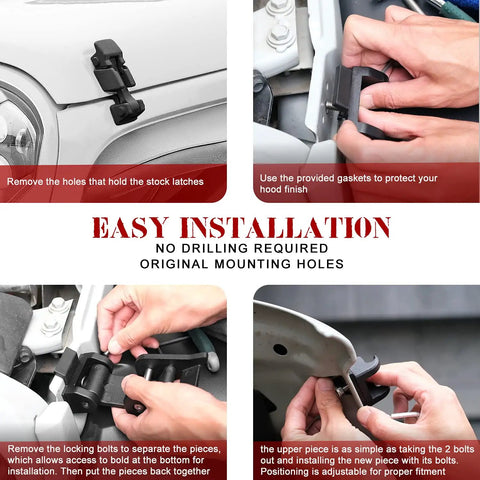 Remove the holes that hold the stock latches

Use the provided gaskets to protect your hood finish

EASY INSTALLATION
NO DRILLING REQUIRED
ORIGINAL MOUNTING HOLES

Remove the locking bolts to separate the pieces, which allows access to bold at the bottom for installation. Then put the pieces back together

the upper piece is as simple as taking the 2 bolts out and installing the new piece with its bolts. Positioning is adjustable for proper fitment