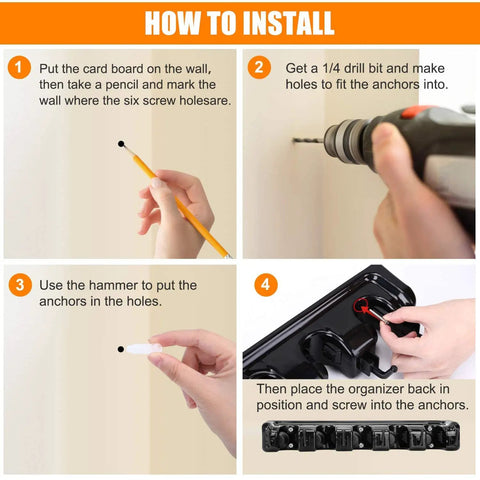 HOW TO INSTALL

1 Put the card board on the wall, then take a pencil and mark the wall where the six screw holesare.

2 Get a 1/4 drill bit and make holes to fit the anchors into.

3 Use the hammer to put the anchors in the holes.

4

Then place the organizer back in position and screw into the anchors.